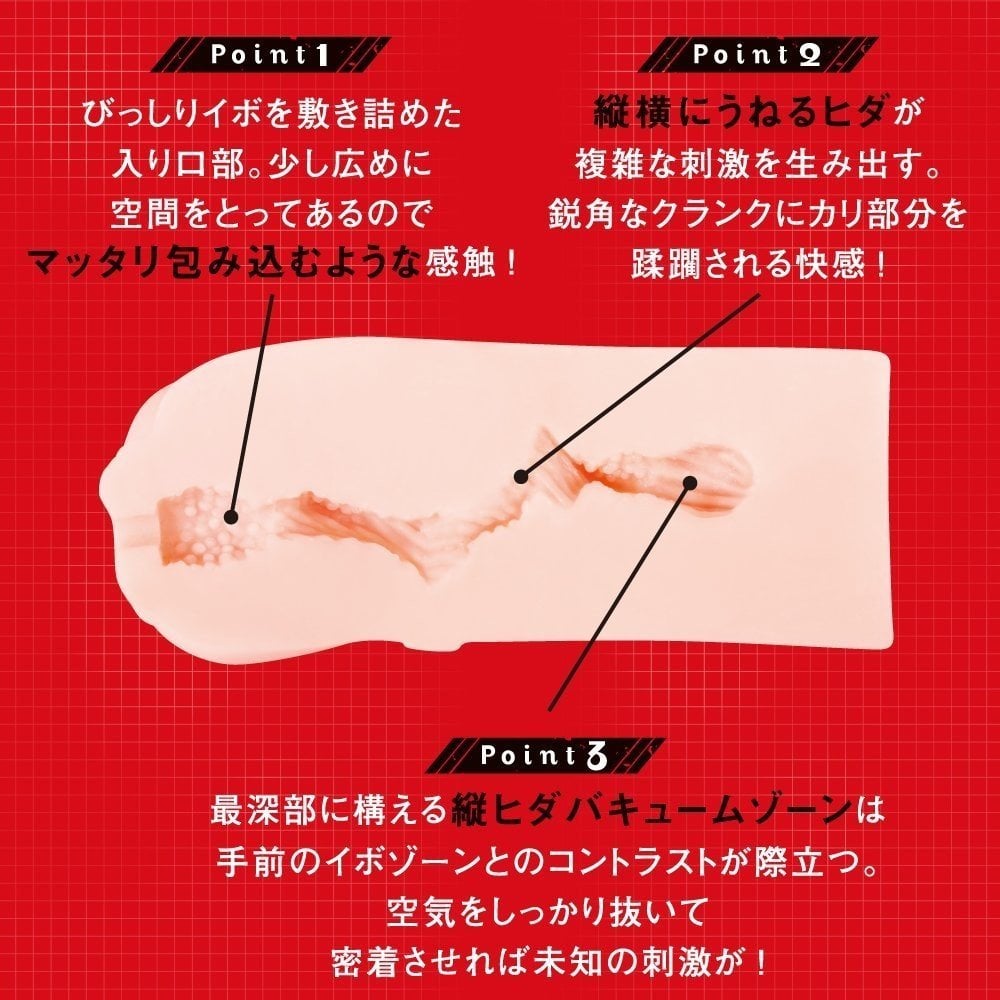 Point 1

びっしりイボを敷き詰めた入り口部。少し広めに空間をとってあるのでマッタリ包み込むような感触！

Point 2

縦横にうねるヒダが複雑な刺激を生み出す。鋭角なクランクにカリ部分を蹂躙される快感！

Point 3

最深部に構える縦ヒダバキュームゾーンは手前のイボゾーンとのコントラストが際立つ。空気をしっかり抜いて密着させれば未知の刺激が！