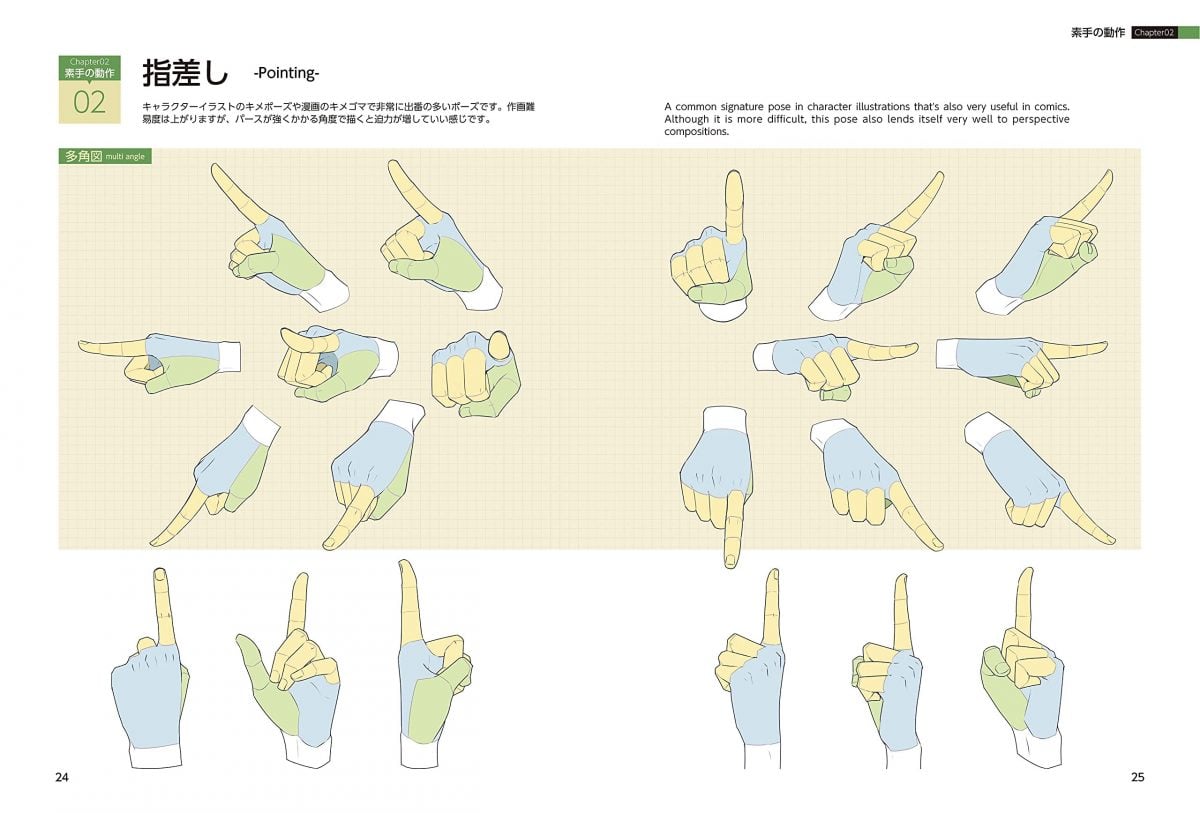 素手の動作 Chapter02

Chapter02
素手の動作
02

指差し -Pointing-

キャラクターイラストのキメポーズや漫画のキメゴマで非常に出番の多いポーズです。作画難易度は上がりますが、パースが強くかかる角度で描くと迫力が増していい感じです。

A common signature pose in character illustrations that's also very useful in comics. Although it is more difficult, this pose also lends itself very well to perspective compositions.

多角図 multi angle

24

25